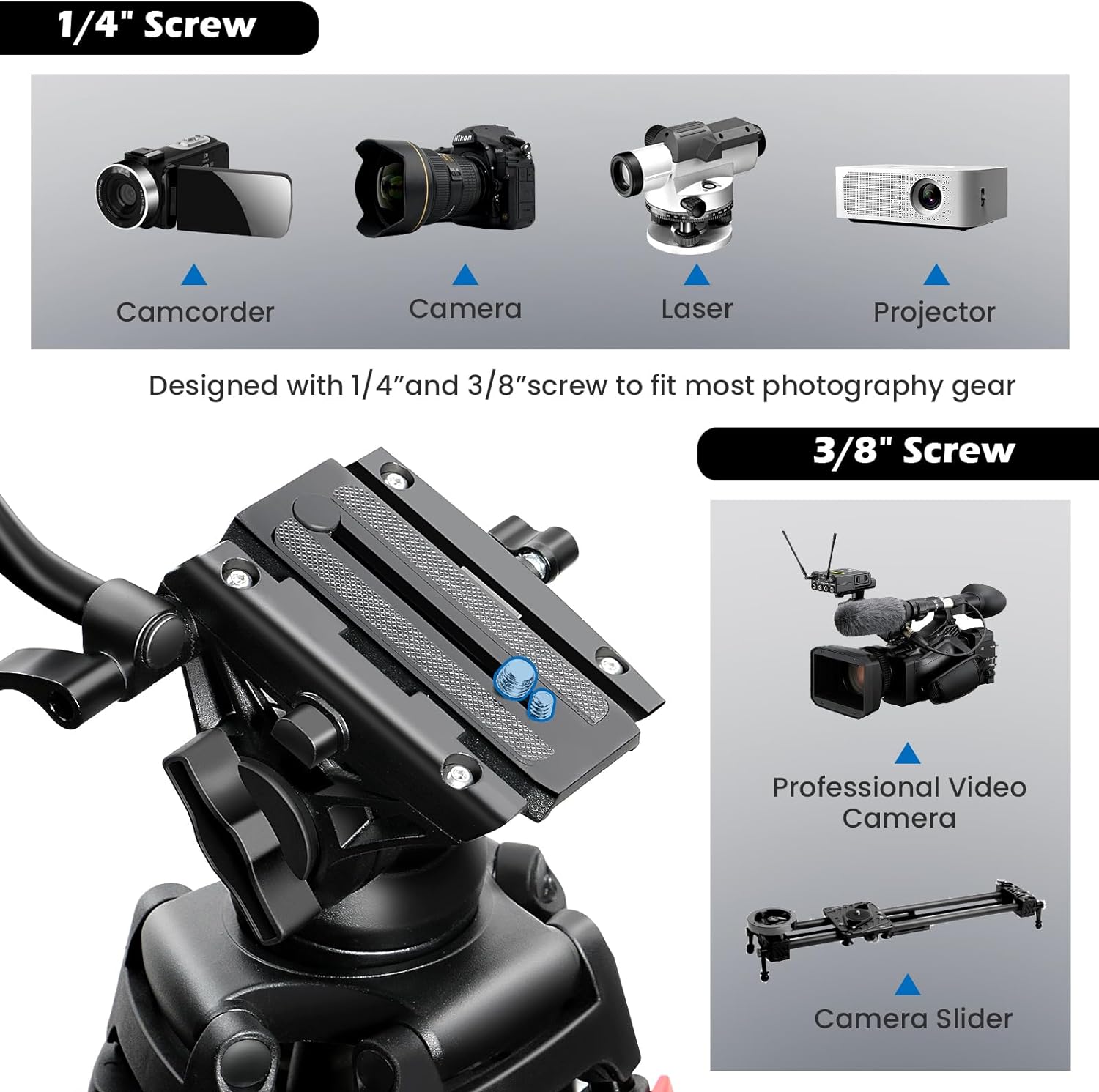 1/4" Screw

Nikon

Camcorder

Camera

Laser

Projector

Designed with 1/4”and 3/8”screw to fit most photography gear

3/8" Screw

Professional Video Camera

Camera Slider